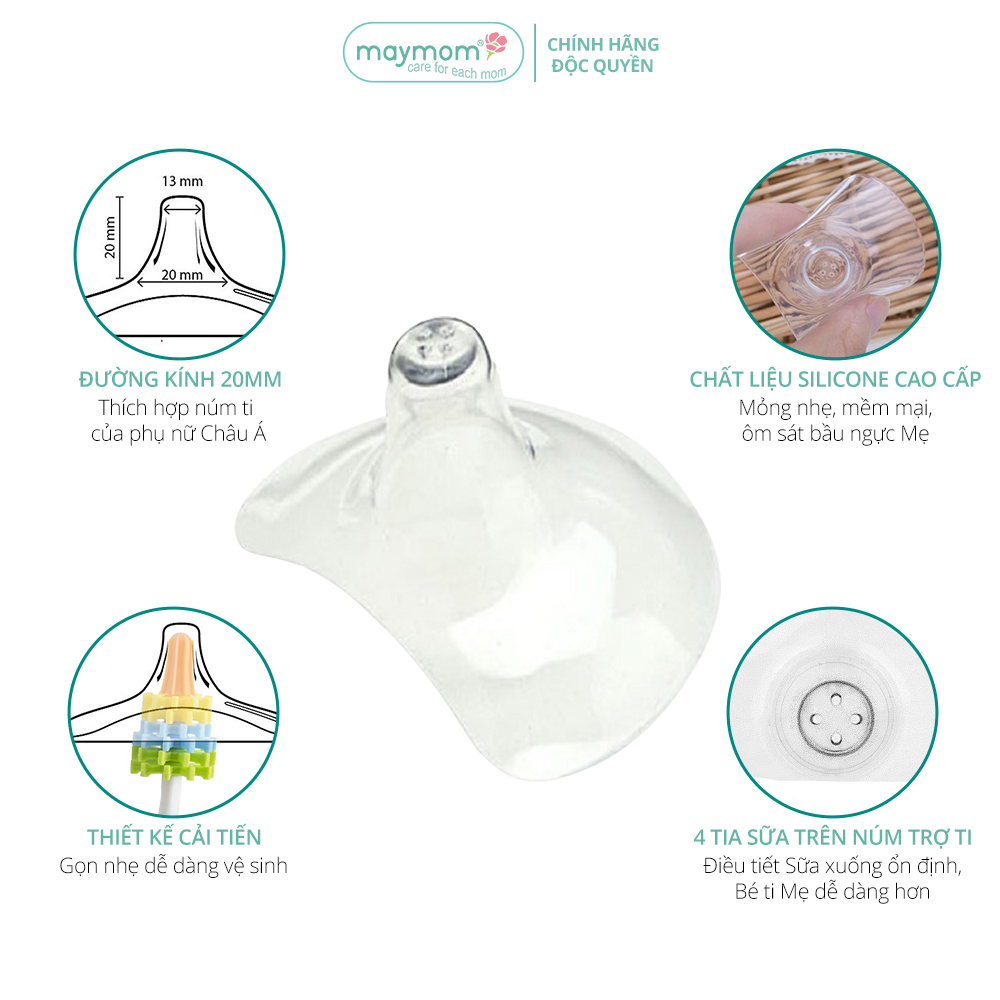 maymom
care for each mom

CHÍNH HÃNG
ĐỘC QUYỀN

13 mm
20 mm
20 mm

ĐƯỜNG KÍNH 20MM
Thích hợp núm ti của phụ nữ Châu Á

CHẤT LIỆU SILICONE CAO CẤP
Mỏng nhẹ, mềm mại, ôm sát bầu ngực Mẹ

THIẾT KẾ CẢI TIẾN
Gọn nhẹ dễ dàng vệ sinh

4 TIA SỮA TRÊN NÚM TRỢ TI
Điều tiết Sữa xuống ổn định, Bé ti Mẹ dễ dàng hơn